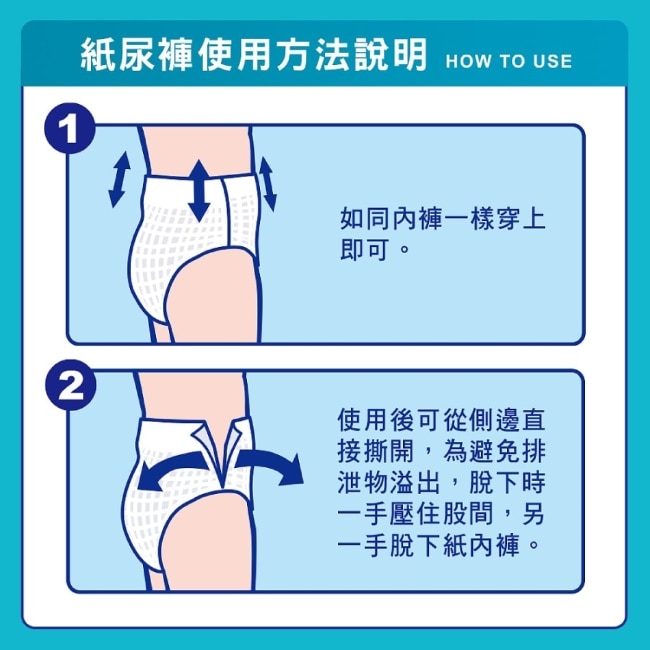 紙尿褲使用方法說明 HOW TO USE

1

如同內褲一樣穿上即可。

2

使用後可從側邊直接撕開，為避免排泄物溢出，脫下時一手壓住股間，另一手脫下紙內褲。