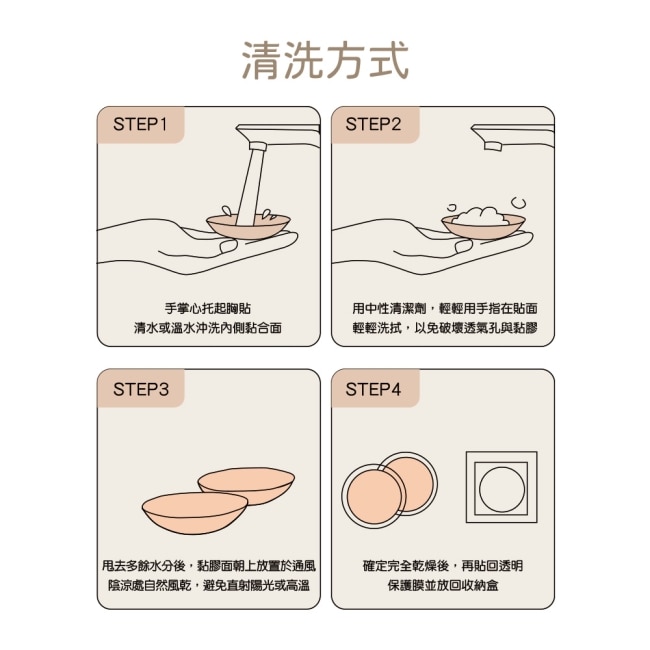 清洗方式

STEP1

手掌心托起胸貼
清水或溫水沖洗內側黏合面

STEP2

用中性清潔劑，輕輕用手指在貼面
輕輕洗拭，以免破壞透氣孔與黏膠

STEP3

甩去多餘水分後，黏膠面朝上放置於通風
陰涼處自然風乾，避免直射陽光或高溫

STEP4

確定完全乾燥後，再貼回透明
保護膜並放回收納盒