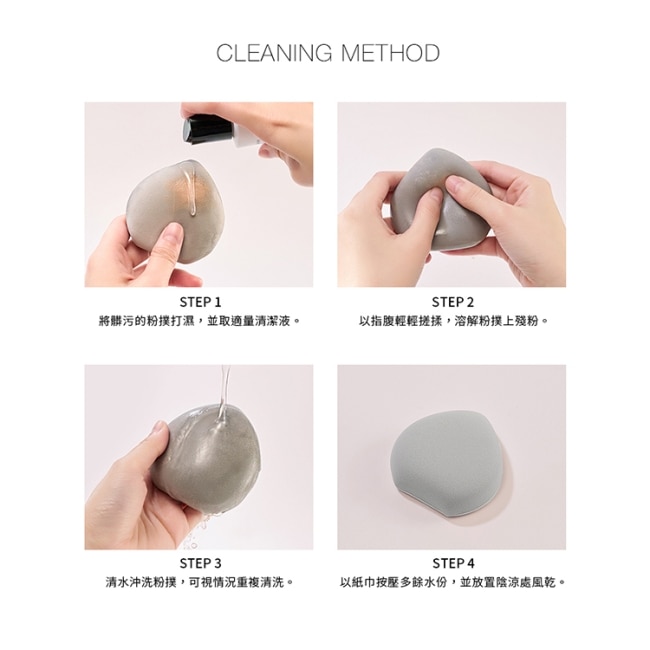 CLEANING METHOD

STEP 1
將髒污的粉撲打濕，並取適量清潔液。

STEP 2
以指腹輕輕搓揉，溶解粉撲上殘粉。

STEP 3
清水沖洗粉撲，可視情況重複清洗。

STEP 4
以紙巾按壓多餘水份，並放置陰涼處風乾。