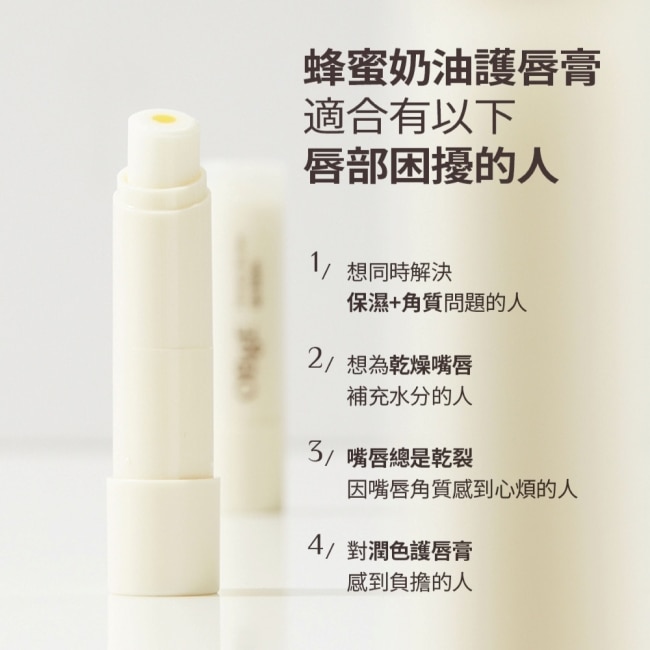 蜂蜜奶油護唇膏
適合有以下
唇部困擾的人

1/ 想同時解決
保濕+角質問題的人

2/ 想為乾燥嘴唇
補充水分的人

3/ 嘴唇總是乾裂
因嘴唇角質感到心煩的人

4/ 對潤色護唇膏
感到負擔的人