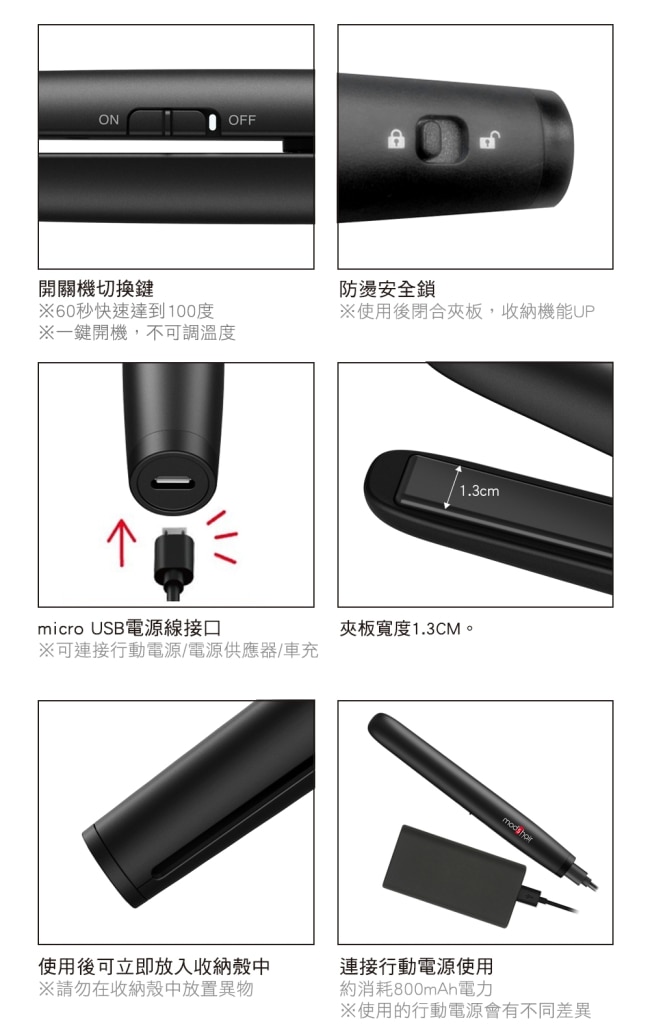 ON OFF

開關機切換鍵
※60秒快速達到100度
※一鍵開機，不可調溫度

防燙安全鎖
※使用後閉合夾板，收納機能UP

micro USB電源線接口
※可連接行動電源/電源供應器/車充

1.3cm

夾板寬度1.3CM。

使用後可立即放入收納殼中
※請勿在收納殼中放置異物

mod's hair

連接行動電源使用
約消耗800mAh電力
※使用的行動電源會有不同差異