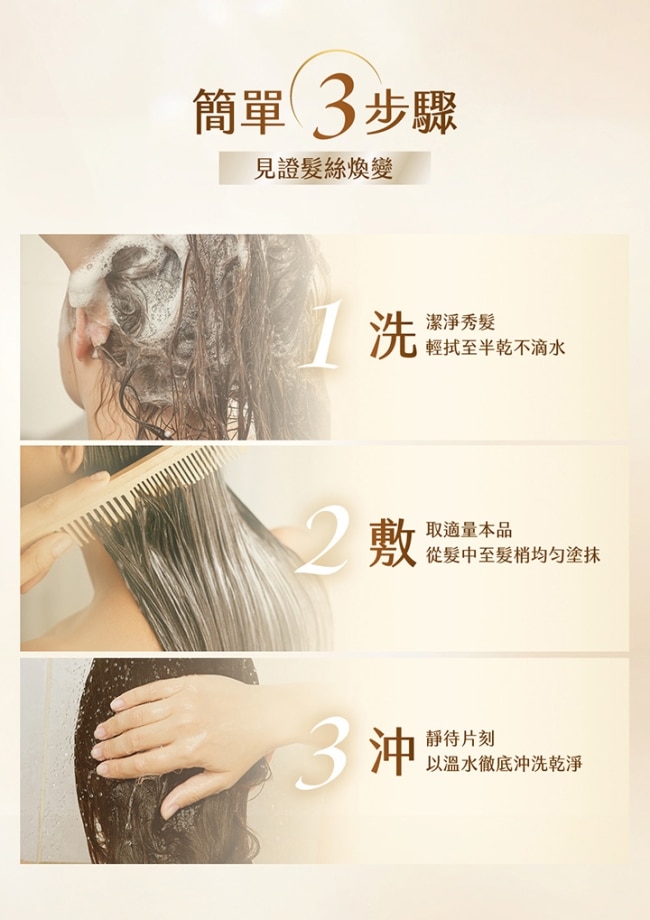 簡單 3 步驟

見證髮絲煥變

1 洗 潔淨秀髮
輕拭至半乾不滴水

2 敷 取適量本品
從髮中至髮梢均勻塗抹

3 沖 靜待片刻
以溫水徹底沖洗乾淨