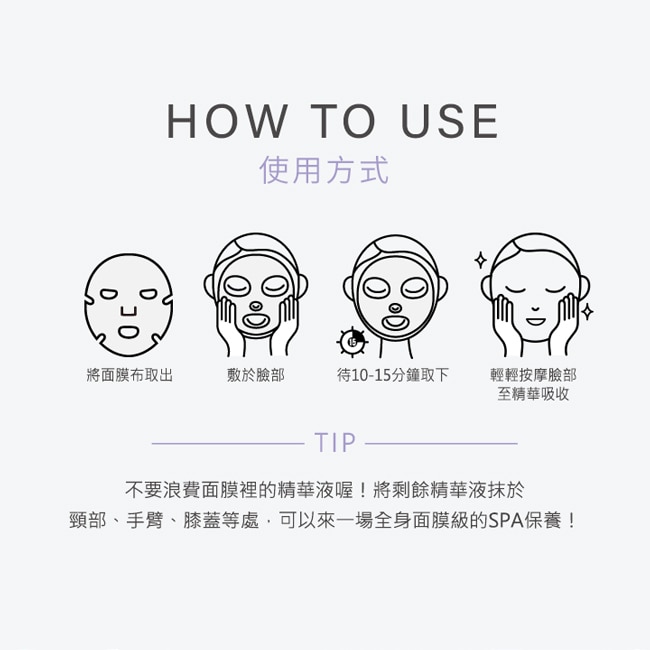 HOW TO USE
使用方式

將面膜布取出

敷於臉部

15

待10-15分鐘取下

輕輕按摩臉部至精華吸收

TIP

不要浪費面膜裡的精華液喔！將剩餘精華液抹於頸部、手臂、膝蓋等處，可以來一場全身面膜級的SPA保養！