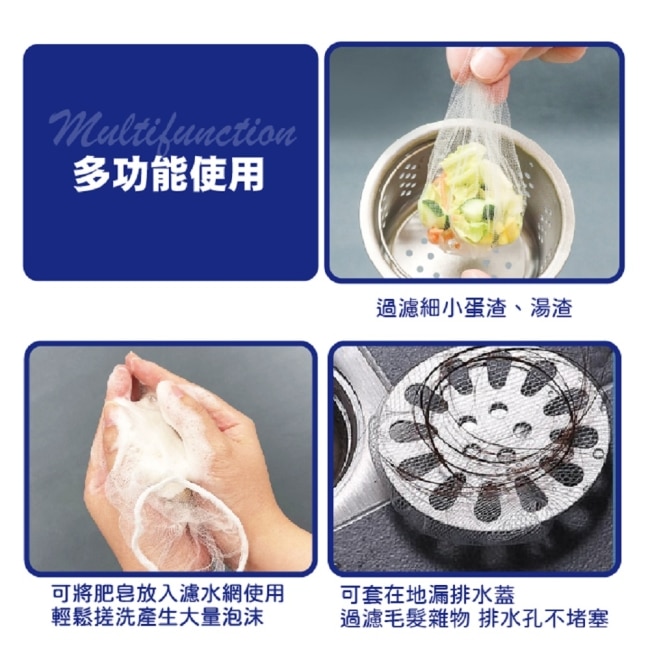 Multifunction
多功能使用

過濾細小蛋渣、湯渣

可將肥皂放入濾水網使用
輕鬆搓洗產生大量泡沫

可套在地漏排水蓋
過濾毛髮雜物 排水孔不堵塞