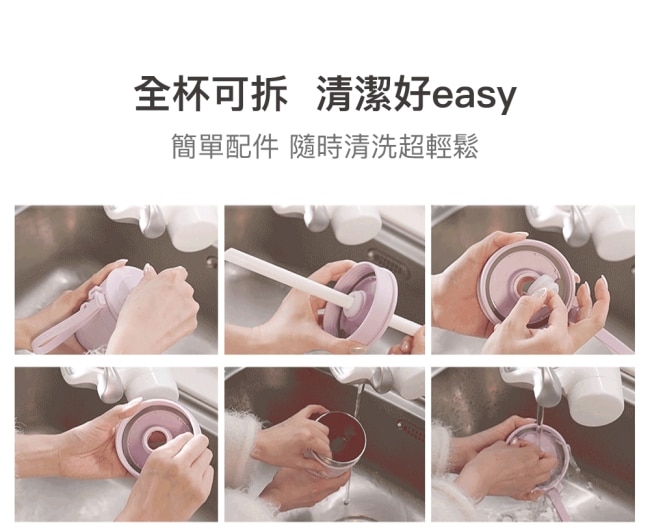 全杯可拆 清潔好easy

簡單配件 隨時清洗超輕鬆