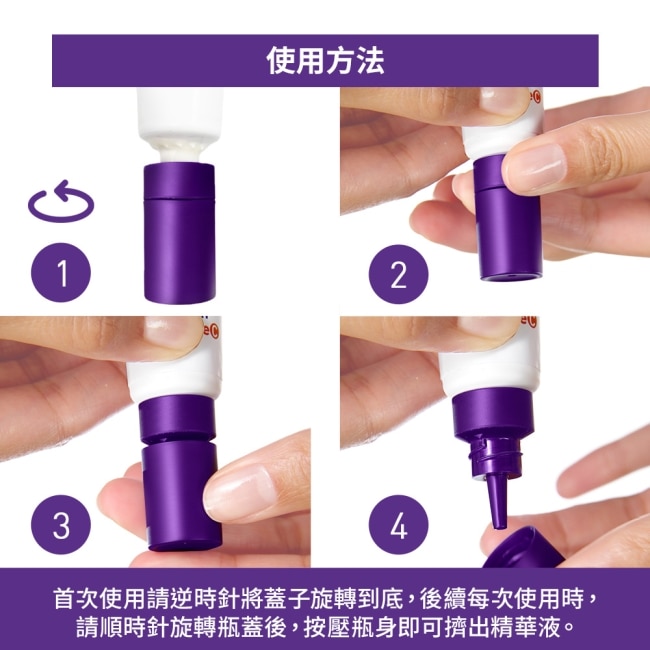 使用方法

1

2

3

4

首次使用請逆時針將蓋子旋轉到底，後續每次使用時，請順時針旋轉瓶蓋後，按壓瓶身即可擠出精華液。