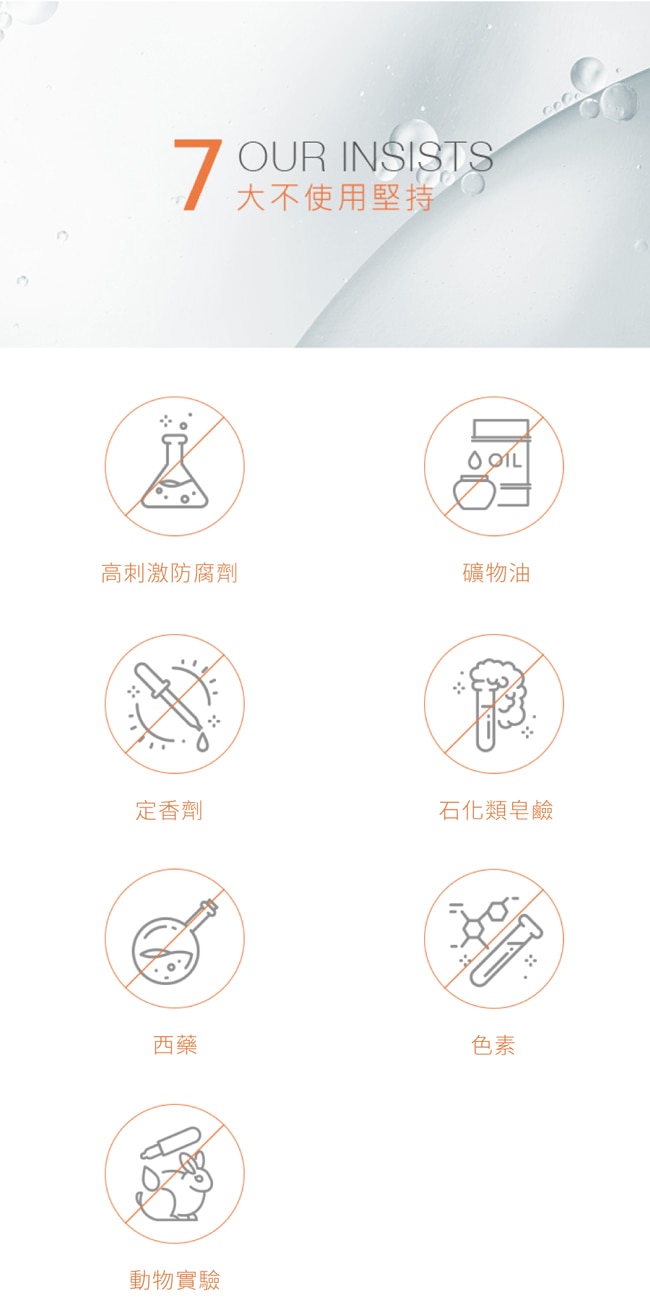 7 OUR INSISTS
大不使用堅持

OIL

高刺激防腐劑

礦物油

定香劑

石化類皂鹼

西藥

色素

動物實驗