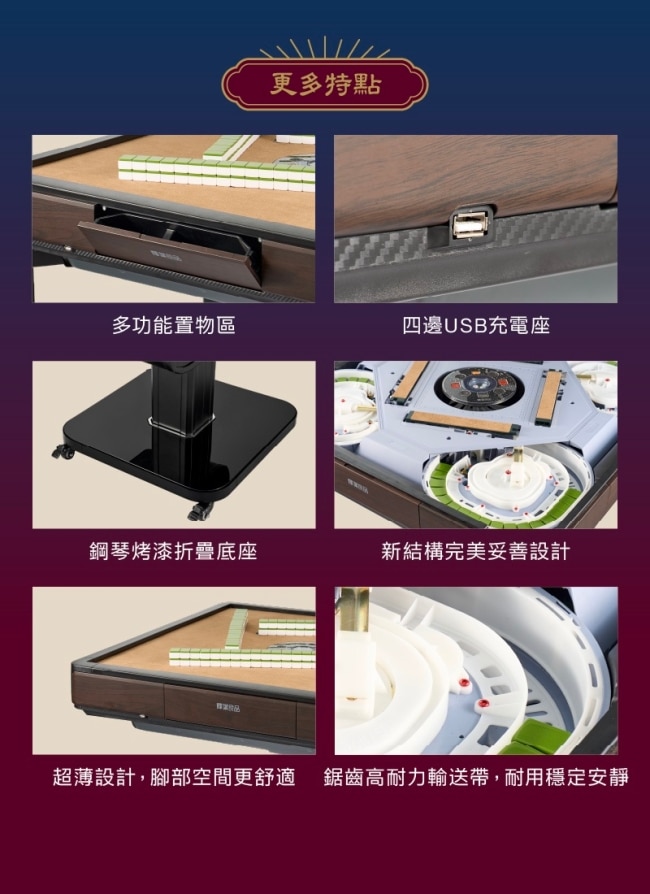 更多特點

多功能置物區

四邊USB充電座

鋼琴烤漆折疊底座

新結構完美妥善設計

超薄設計，腳部空間更舒適

鋸齒高耐力輸送帶，耐用穩定安靜