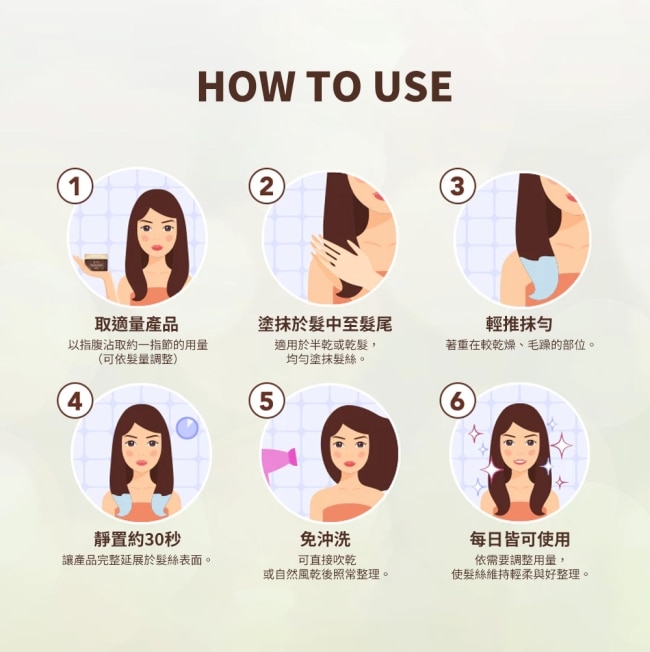 HOW TO USE

1

取適量產品

以指腹沾取約一指節的用量
（可依髮量調整）

2

塗抹於髮中至髮尾

適用於半乾或乾髮，
均勻塗抹髮絲。

3

輕推抹勻

著重在較乾燥、毛躁的部位。

4

靜置約30秒

讓產品完整延展於髮絲表面。

5

免沖洗

可直接吹乾
或自然風乾後照常整理。

6

每日皆可使用

依需要調整用量，
使髮絲維持輕柔與好整理。