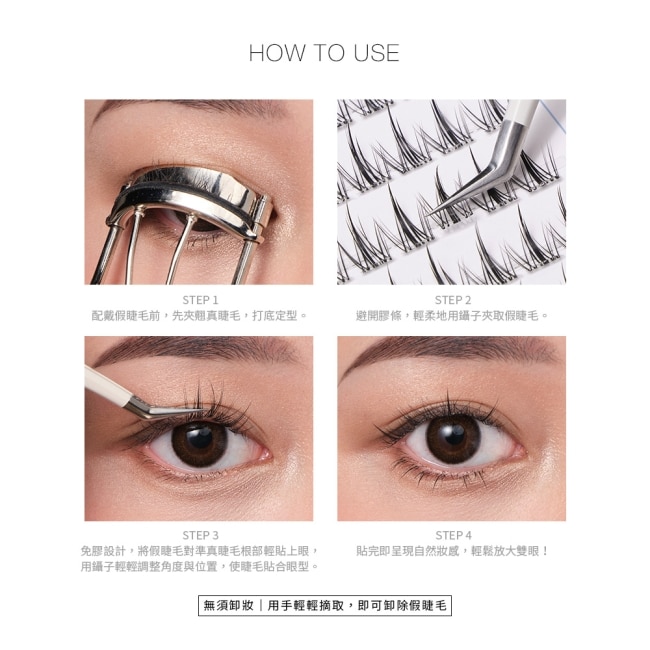 HOW TO USE

STEP 1
配戴假睫毛前，先夾翹真睫毛，打底定型。

STEP 2
避開膠條，輕柔地用鑷子夾取假睫毛。

STEP 3
免膠設計，將假睫毛對準真睫毛根部輕貼上眼，用鑷子輕輕調整角度與位置，使睫毛貼合眼型。

STEP 4
貼完即呈現自然妝感，輕鬆放大雙眼！

無須卸妝｜用手輕輕摘取，即可卸除假睫毛