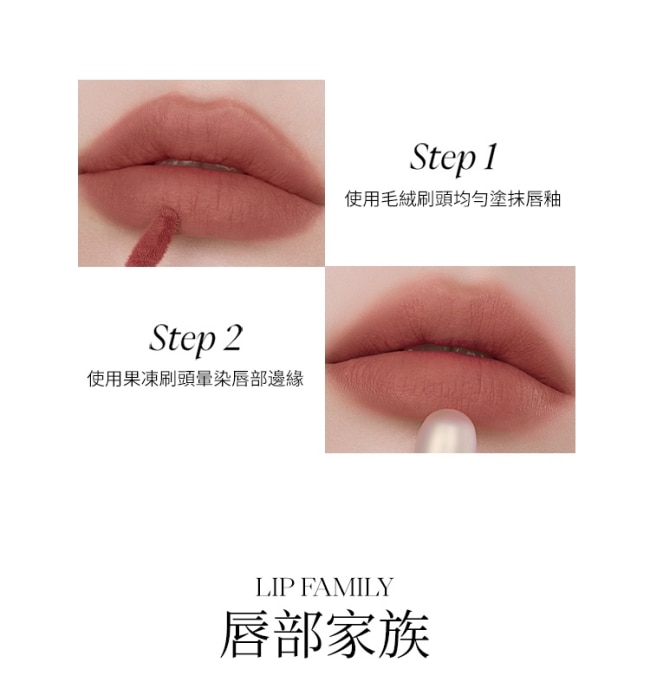 Step 1
使用毛絨刷頭均勻塗抹唇釉

Step 2
使用果凍刷頭暈染唇部邊緣

LIP FAMILY
唇部家族