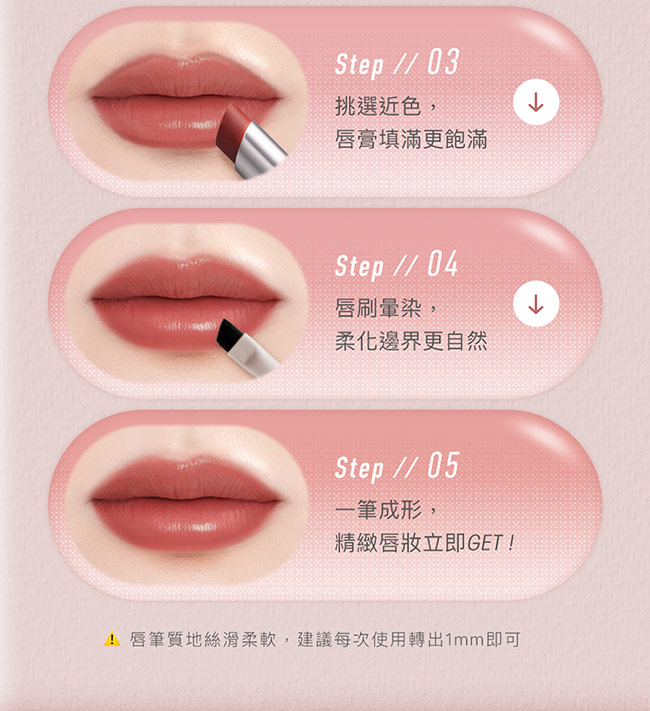 Step // 03

挑選近色，
唇膏填滿更飽滿

Step // 04

唇刷暈染，
柔化邊界更自然

Step // 05

一筆成形，
精緻唇妝立即GET！

唇筆質地絲滑柔軟，建議每次使用轉出1mm即可