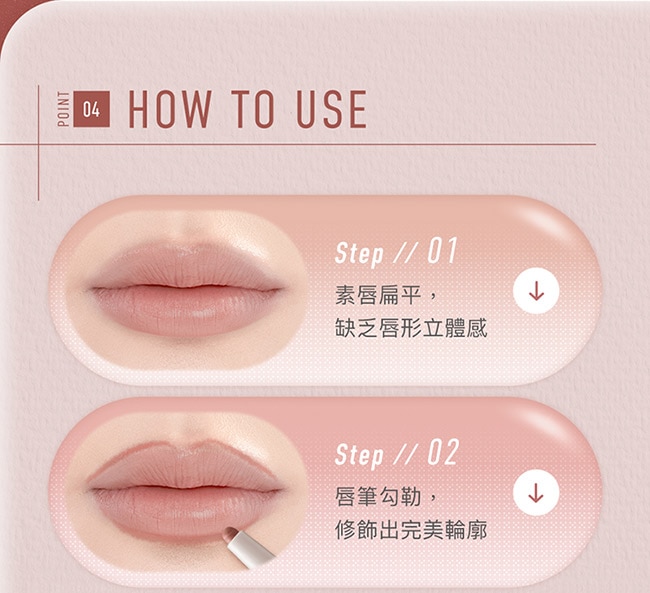 POINT 04 HOW TO USE

Step // 01
素唇扁平，
缺乏唇形立體感

Step // 02
唇筆勾勒，
修飾出完美輪廓