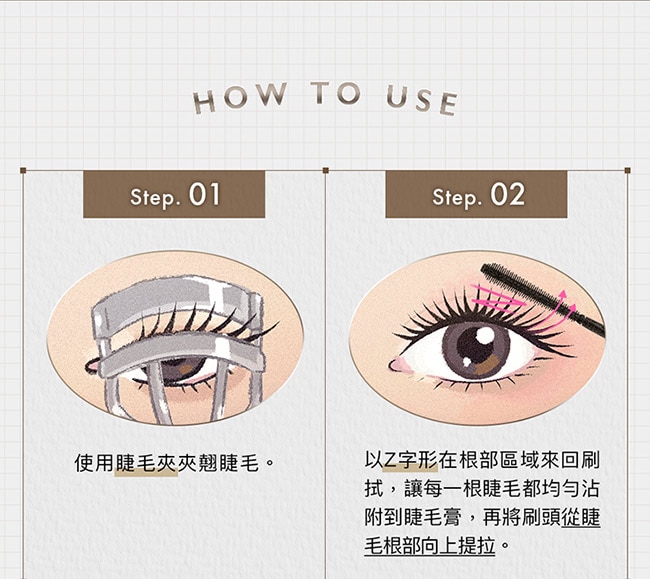 HOW TO USE

Step. 01

使用睫毛夾夾翹睫毛。

Step. 02

以Z字形在根部區域來回刷拭，讓每一根睫毛都均勻沾附到睫毛膏，再將刷頭從睫毛根部向上提拉。