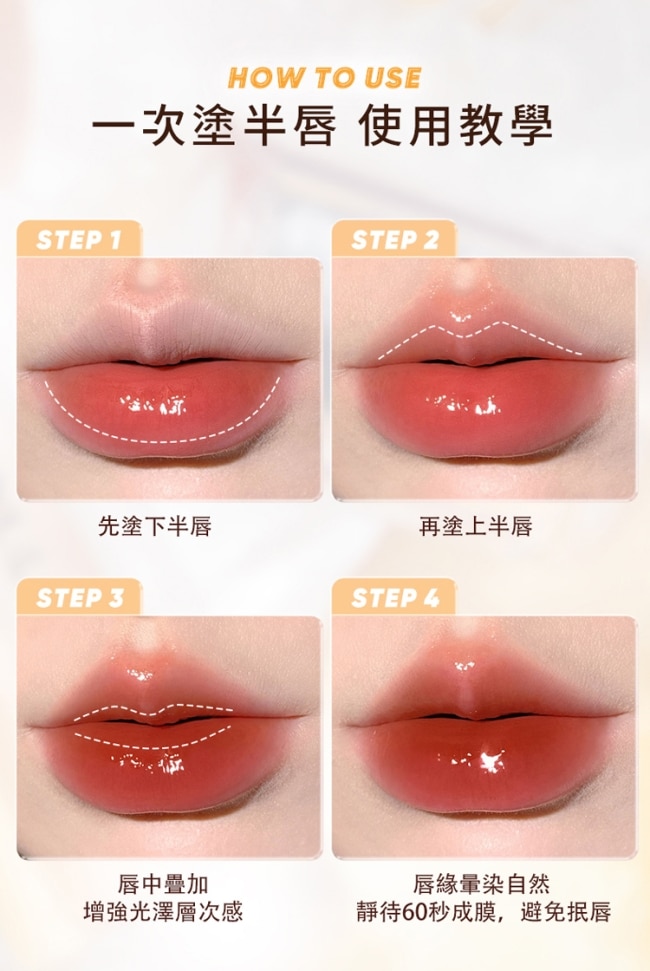 HOW TO USE
一次塗半唇 使用教學

STEP 1
先塗下半唇

STEP 2
再塗上半唇

STEP 3
唇中疊加
增強光澤層次感

STEP 4
唇緣暈染自然
靜待60秒成膜，避免抿唇