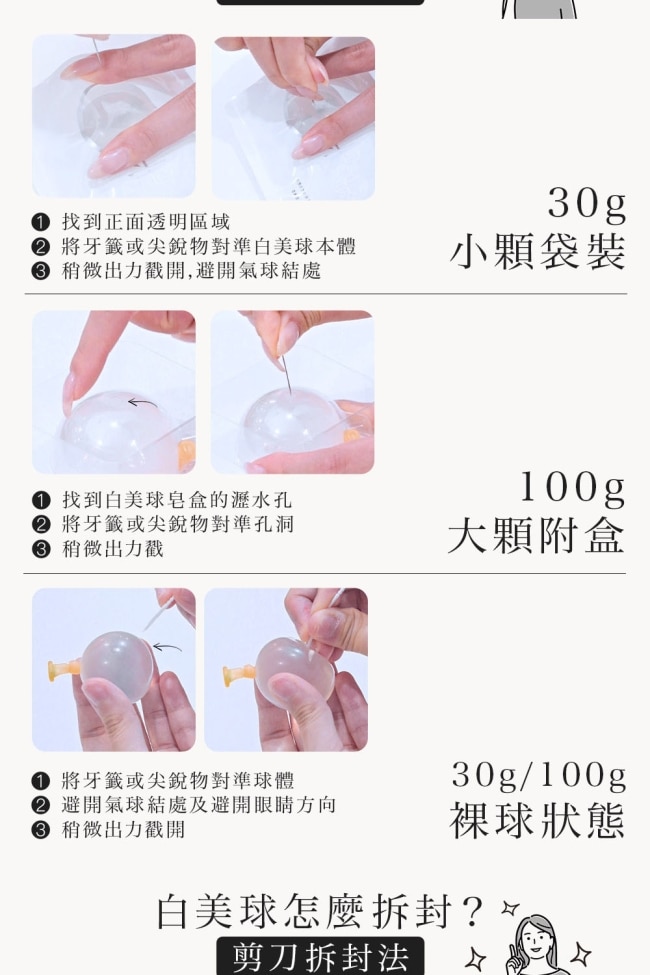 ❶ 找到正面透明區域
❷ 將牙籤或尖銳物對準白美球本體
❸ 稍微出力戳開,避開氣球結處

30g
小顆袋裝

❶ 找到白美球皂盒的瀝水孔
❷ 將牙籤或尖銳物對準孔洞
❸ 稍微出力戳

100g
大顆附盒

❶ 將牙籤或尖銳物對準球體
❷ 避開氣球結處及避開眼睛方向
❸ 稍微出力戳開

30g/100g
裸球狀態

白美球怎麼拆封?

剪刀拆封法