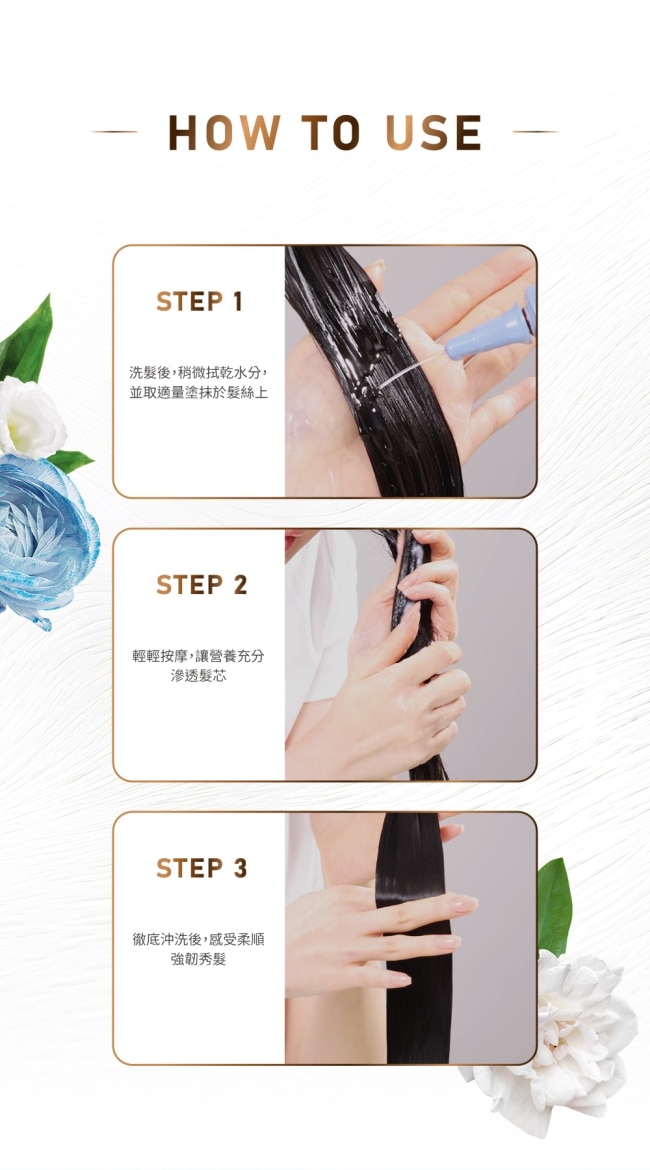 HOW TO USE

STEP 1

洗髮後,稍微拭乾水分,並取適量塗抹於髮絲上

STEP 2

輕輕按摩,讓營養充分滲透髮芯

STEP 3

徹底沖洗後,感受柔順強韌秀髮