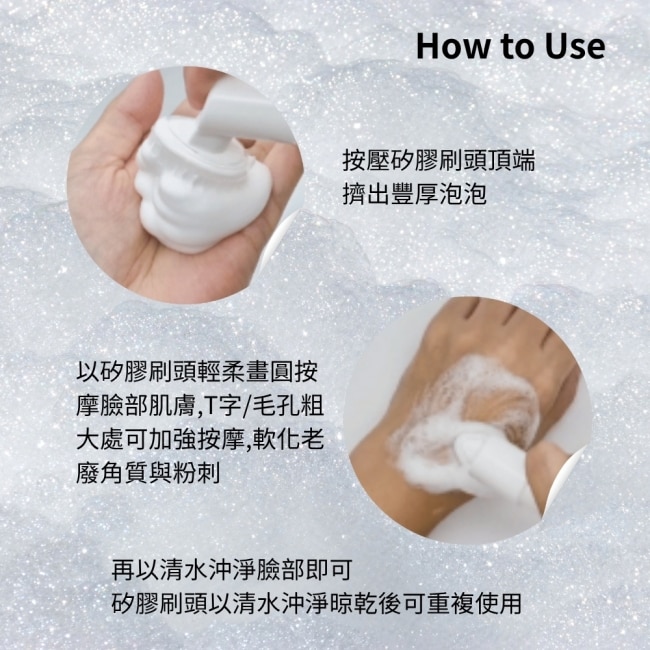 How to Use

按壓矽膠刷頭頂端
擠出豐厚泡泡

以矽膠刷頭輕柔畫圓按摩臉部肌膚,T字/毛孔粗大處可加強按摩,軟化老廢角質與粉刺

再以清水沖淨臉部即可
矽膠刷頭以清水沖淨晾乾後可重複使用