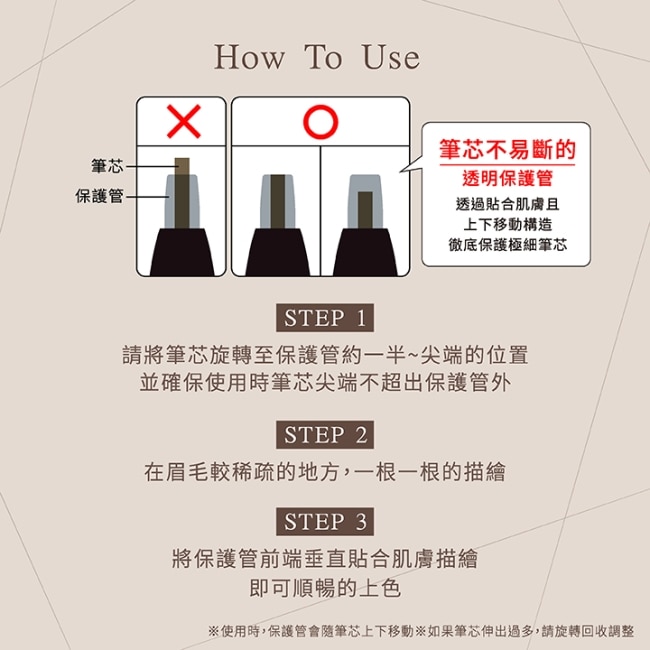 How To Use

×

○

筆芯

保護管

筆芯不易斷的
透明保護管
透過貼合肌膚且
上下移動構造
徹底保護極細筆芯

STEP 1
請將筆芯旋轉至保護管約一半~尖端的位置
並確保使用時筆芯尖端不超出保護管外

STEP 2
在眉毛較稀疏的地方，一根一根的描繪

STEP 3
將保護管前端垂直貼合肌膚描繪
即可順暢的上色

※使用時，保護管會隨筆芯上下移動※如果筆芯伸出過多，請旋轉回收調整