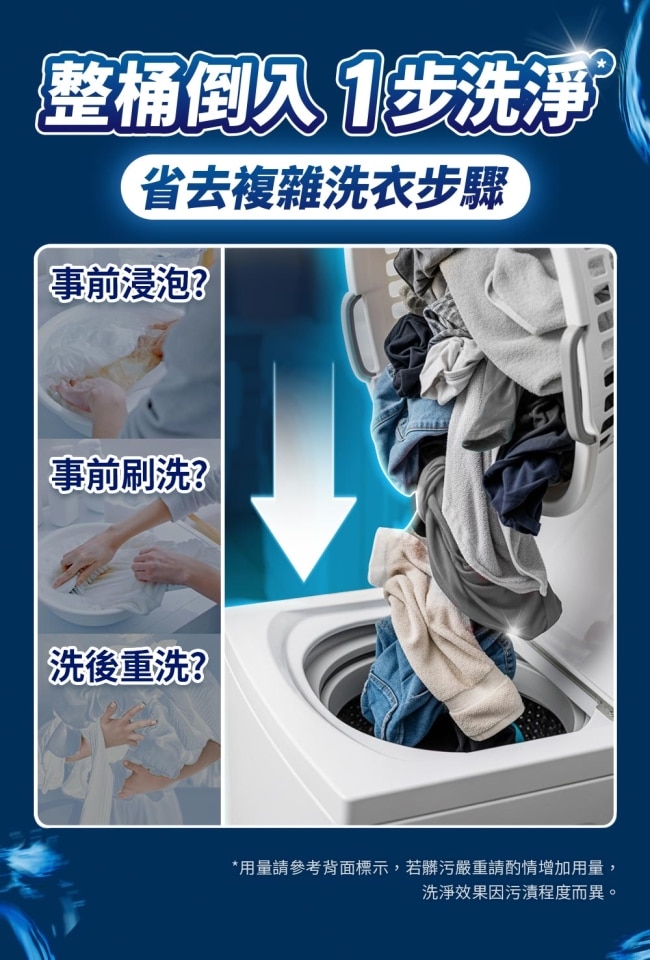 整桶倒入 1步洗淨*

省去複雜洗衣步驟

事前浸泡?

事前刷洗?

洗後重洗?

*用量請參考背面標示，若髒污嚴重請酌情增加用量，洗淨效果因污漬程度而異。