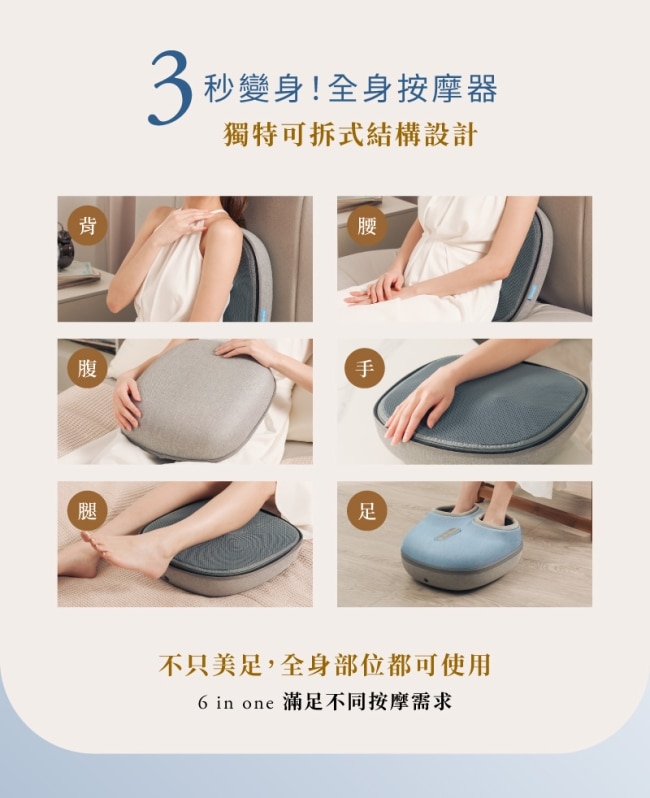 3 秒變身！全身按摩器
獨特可拆式結構設計

背

腰

腹

手

腿

足

不只美足，全身部位都可使用
6 in one 滿足不同按摩需求