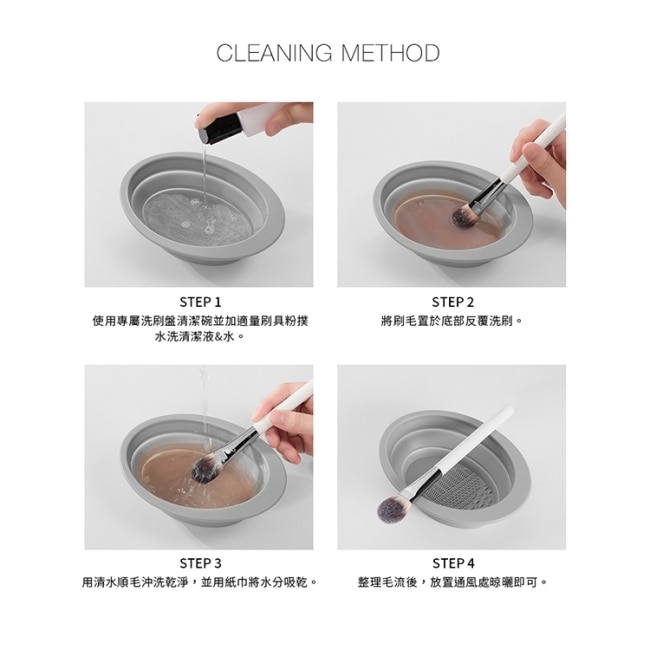 CLEANING METHOD

STEP 1
使用專屬洗刷盤清潔碗並加適量刷具粉撲水洗清潔液&水。

STEP 2
將刷毛置於底部反覆洗刷。

STEP 3
用清水順毛沖洗乾淨，並用紙巾將水分吸乾。

STEP 4
整理毛流後，放置通風處晾曬即可。