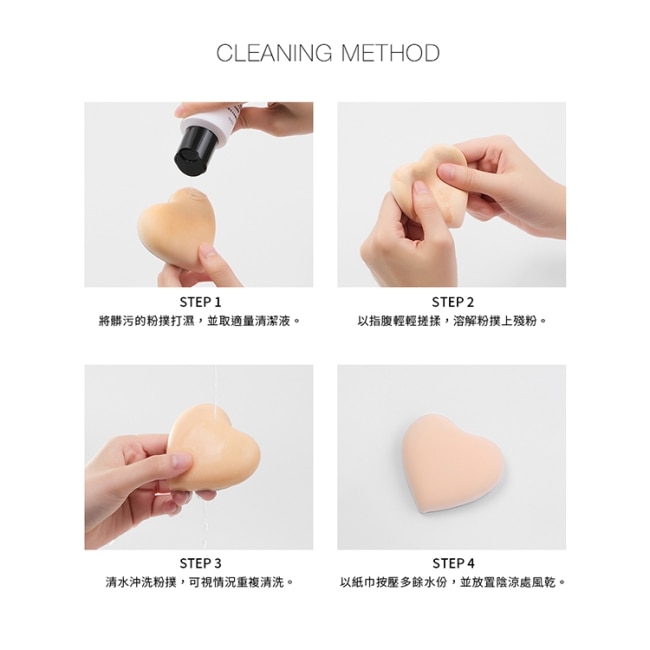 CLEANING METHOD

STEP 1
將髒污的粉撲打濕，並取適量清潔液。

STEP 2
以指腹輕輕搓揉，溶解粉撲上殘粉。

STEP 3
清水沖洗粉撲，可視情況重複清洗。

STEP 4
以紙巾按壓多餘水份，並放置陰涼處風乾。