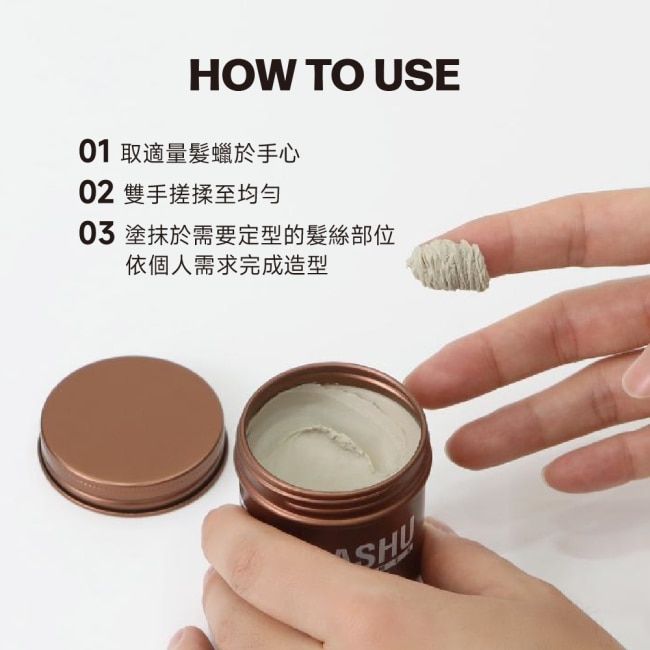 HOW TO USE

01 取適量髮蠟於手心

02 雙手搓揉至均勻

03 塗抹於需要定型的髮絲部位
依個人需求完成造型

ASHU