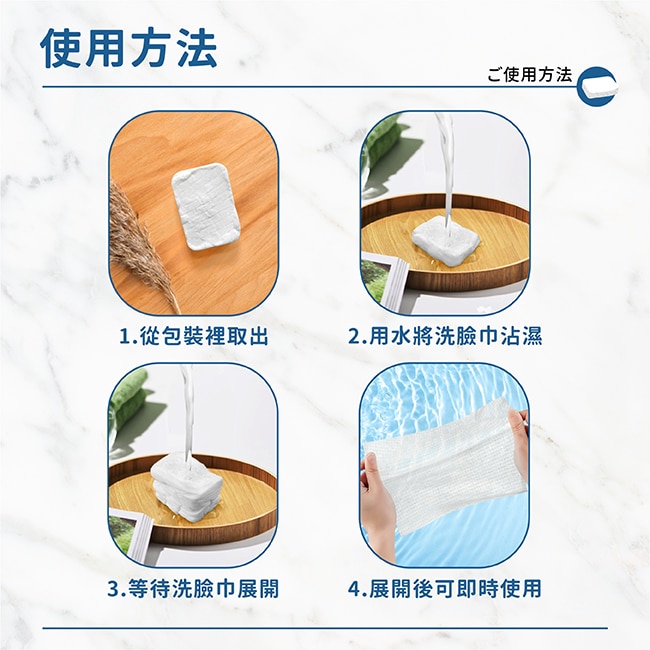 使用方法

ご使用方法

1.從包裝裡取出

2.用水將洗臉巾沾濕

3.等待洗臉巾展開

4.展開後可即時使用