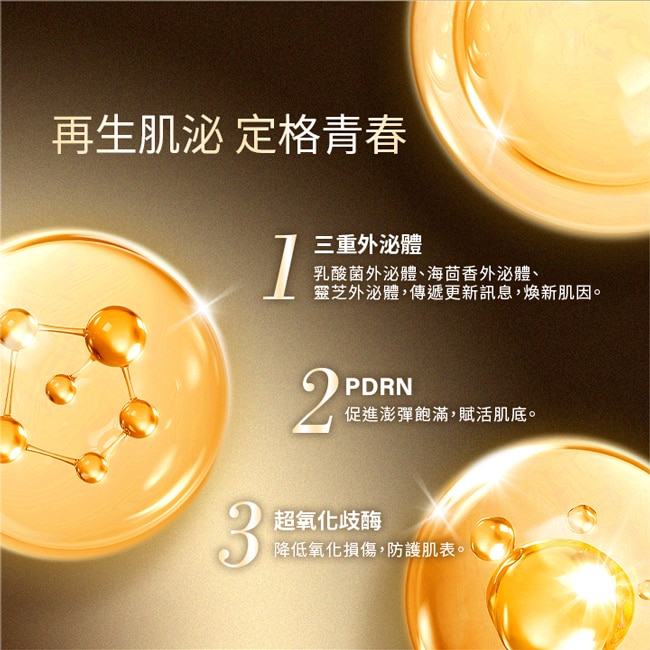 再生肌泌 定格青春

1 三重外泌體

乳酸菌外泌體、海茴香外泌體、靈芝外泌體，傳遞更新訊息，煥新肌因。

2 PDRN

促進澎彈飽滿，賦活肌底。

3 超氧化歧酶

降低氧化損傷，防護肌表。