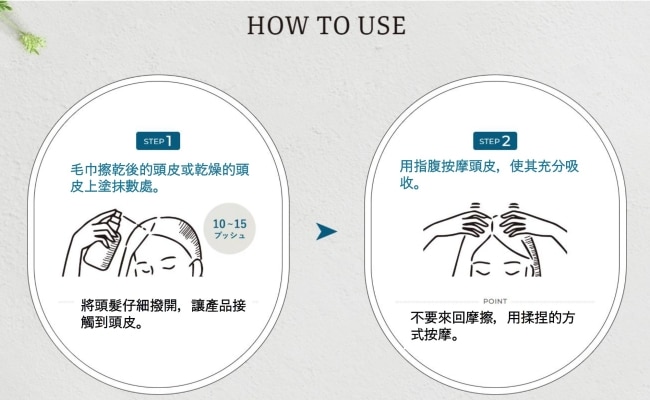 HOW TO USE

STEP 1

毛巾擦乾後的頭皮或乾燥的頭皮上塗抹數處。

10~15
プッシュ

將頭髮仔細撥開，讓產品接觸到頭皮。

STEP 2

用指腹按摩頭皮，使其充分吸收。

POINT

不要來回摩擦，用揉捏的方式按摩。