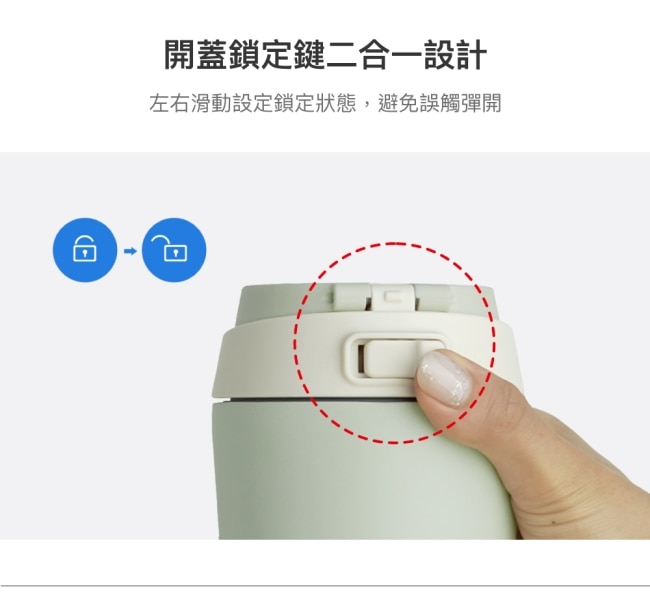 開蓋鎖定鍵二合一設計

左右滑動設定鎖定狀態，避免誤觸彈開