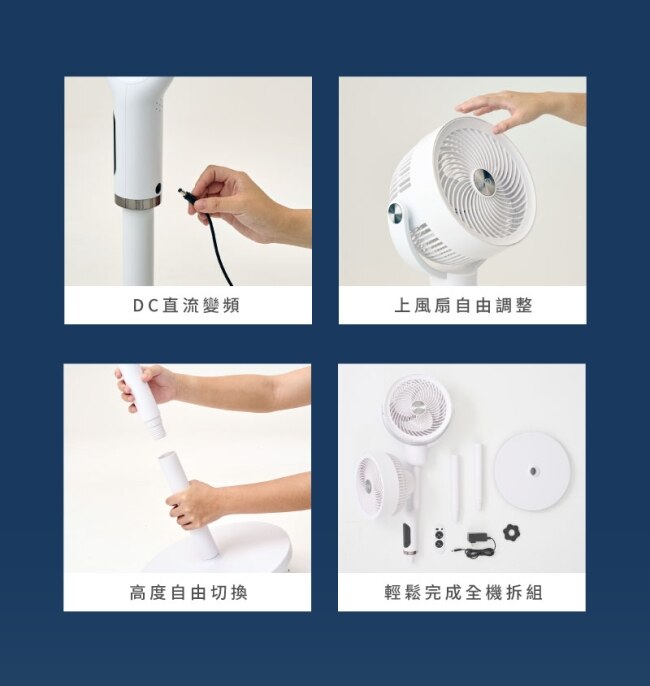 DC直流變頻

上風扇自由調整

高度自由切換

輕鬆完成全機拆組