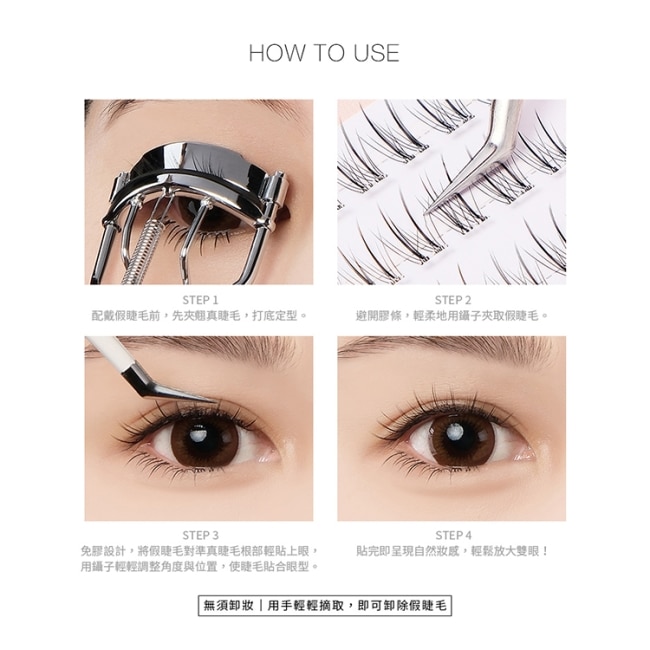 HOW TO USE

STEP 1
配戴假睫毛前，先夾翹真睫毛，打底定型。

STEP 2
避開膠條，輕柔地用鑷子夾取假睫毛。

STEP 3
免膠設計，將假睫毛對準真睫毛根部輕貼上眼，用鑷子輕輕調整角度與位置，使睫毛貼合眼型。

STEP 4
貼完即呈現自然妝感，輕鬆放大雙眼！

無須卸妝｜用手輕輕摘取，即可卸除假睫毛