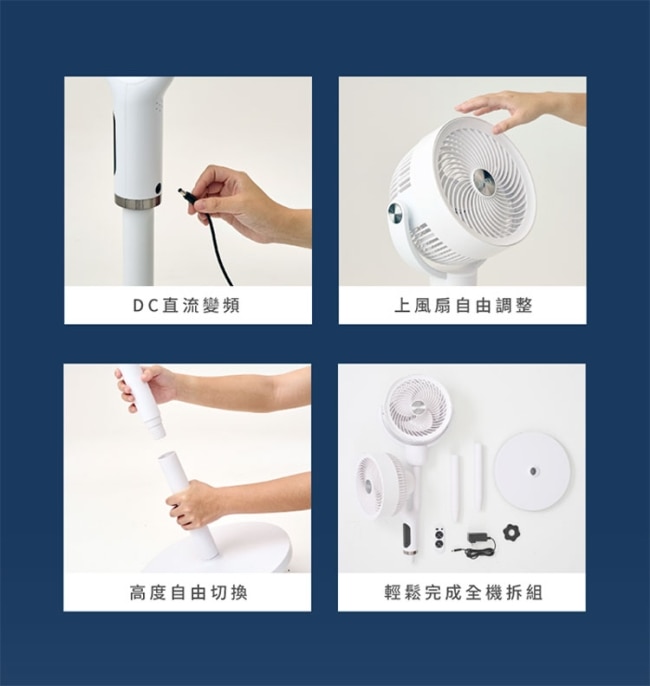 DC直流變頻

上風扇自由調整

高度自由切換

輕鬆完成全機拆組