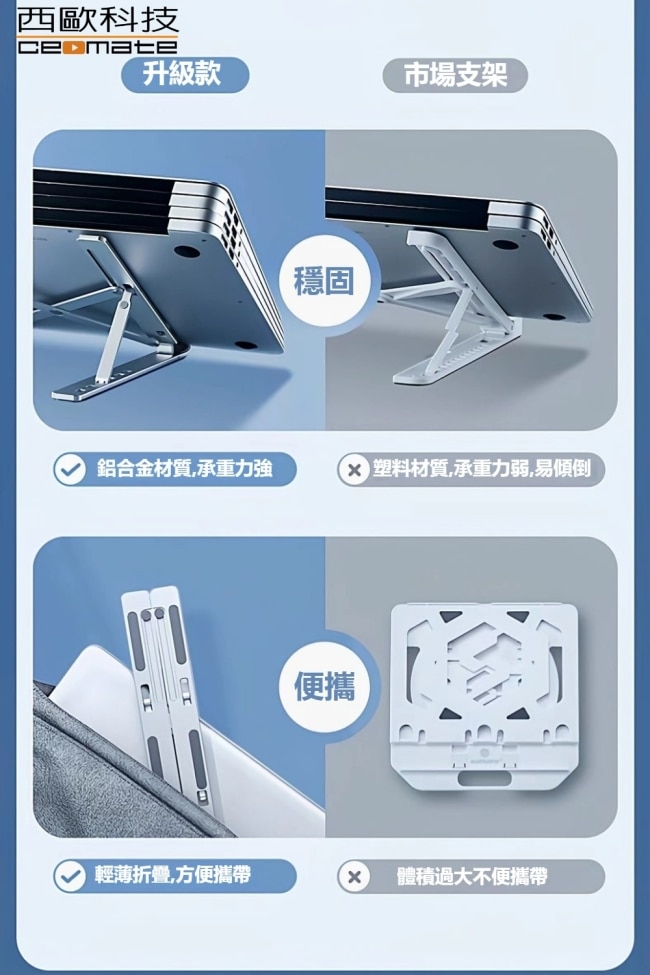 西歐科技
ceomate

升級款

市場支架

穩固

鋁合金材質,承重力強

塑料材質,承重力弱,易傾倒

便攜

輕薄折疊,方便攜帶

體積過大不便攜帶