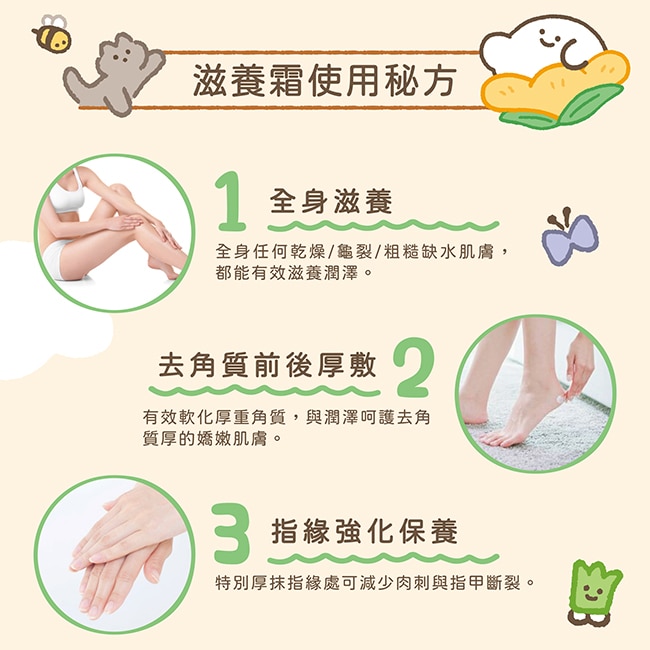 滋養霜使用秘方

1 全身滋養

全身任何乾燥/龜裂/粗糙缺水肌膚，都能有效滋養潤澤。

去角質前後厚敷 2

有效軟化厚重角質，與潤澤呵護去角質厚的嬌嫩肌膚。

3 指緣強化保養

特別厚抹指緣處可減少肉刺與指甲斷裂。