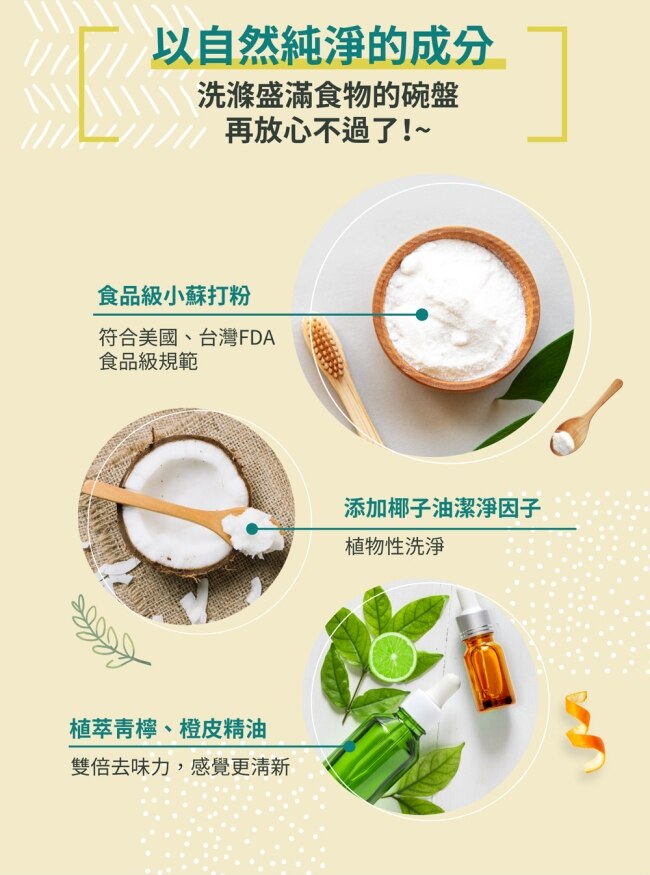 以自然純淨的成分

洗滌盛滿食物的碗盤
再放心不過了!~

食品級小蘇打粉

符合美國、台灣FDA
食品級規範

添加椰子油潔淨因子

植物性洗淨

植萃青檸、橙皮精油

雙倍去味力，感覺更清新