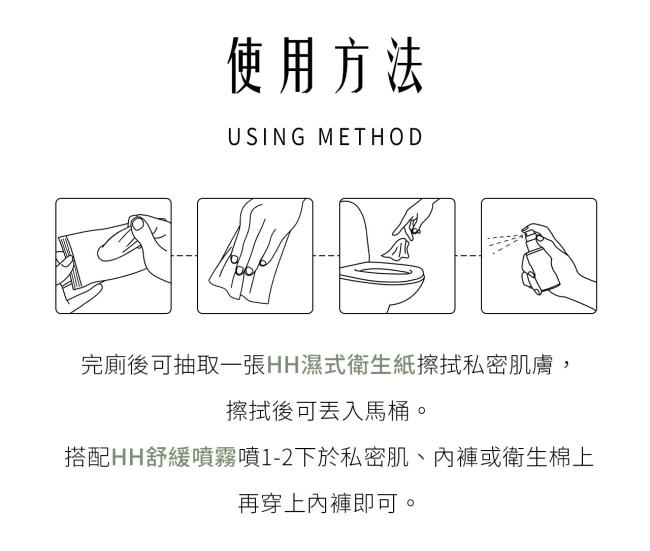 使用方法

USING METHOD

完廁後可抽取一張HH濕式衛生紙擦拭私密肌膚，

擦拭後可丟入馬桶。

搭配HH舒緩噴霧噴1-2下於私密肌、內褲或衛生棉上

再穿上內褲即可。