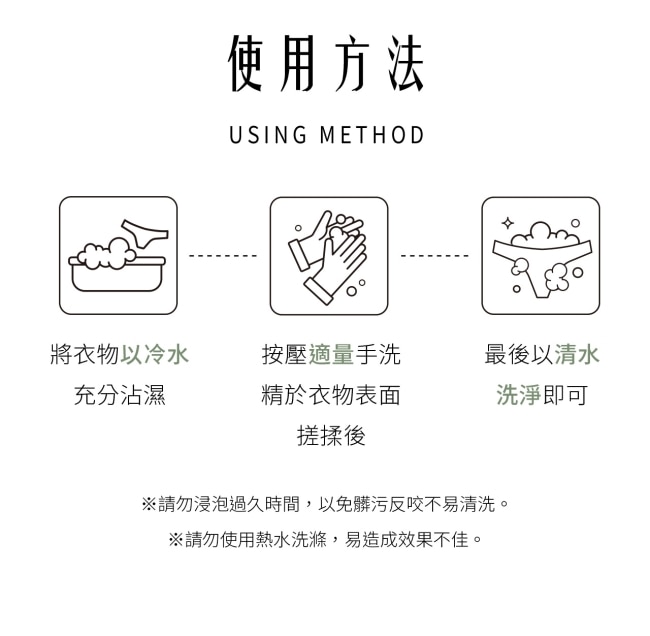 使用方法

USING METHOD

將衣物以冷水充分沾濕

按壓適量手洗精於衣物表面搓揉後

最後以清水洗淨即可

※請勿浸泡過久時間，以免髒污反咬不易清洗。

※請勿使用熱水洗滌，易造成效果不佳。