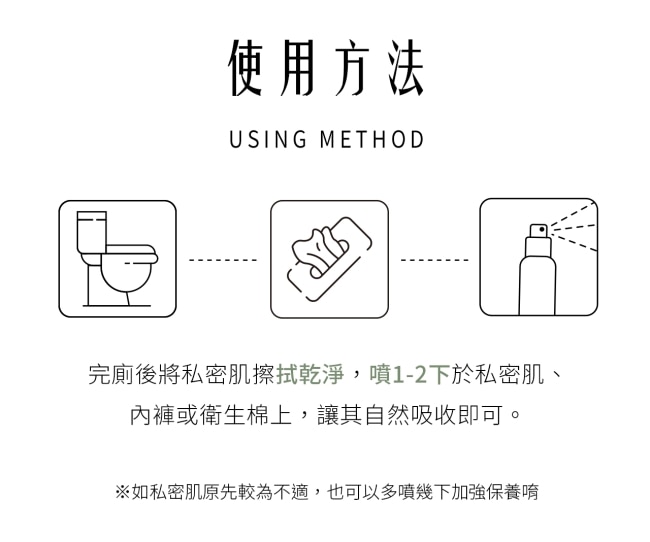 使用方法

USING METHOD

完廁後將私密肌擦拭乾淨，噴1-2下於私密肌、內褲或衛生棉上，讓其自然吸收即可。

※如私密肌原先較為不適，也可以多噴幾下加強保養唷