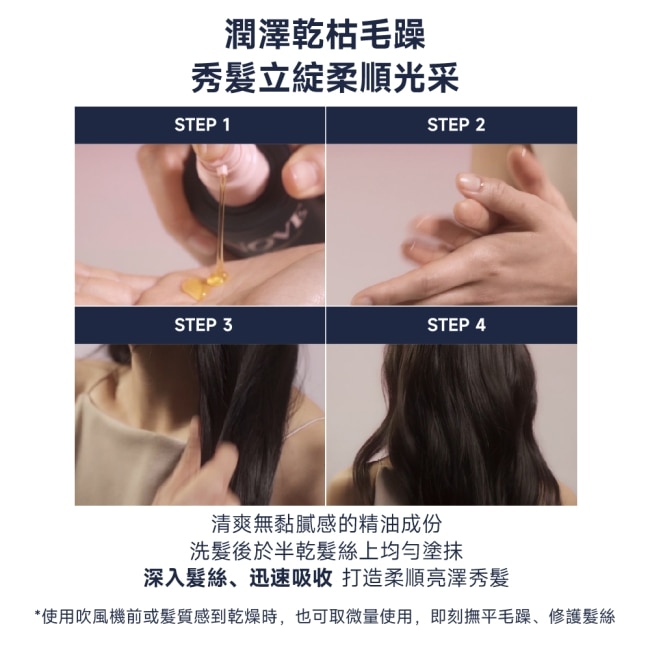 潤澤乾枯毛躁
秀髮立綻柔順光采

STEP 1

STEP 2

STEP 3

STEP 4

清爽無黏膩感的精油成份
洗髮後於半乾髮絲上均勻塗抹
深入髮絲、迅速吸收 打造柔順亮澤秀髮

*使用吹風機前或髮質感到乾燥時，也可取微量使用，即刻撫平毛躁、修護髮絲