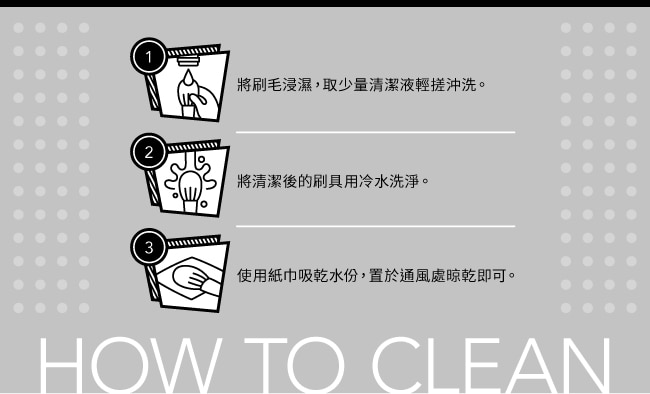 1
將刷毛浸濕，取少量清潔液輕搓沖洗。

2
將清潔後的刷具用冷水洗淨。

3
使用紙巾吸乾水份，置於通風處晾乾即可。

HOW TO CLEAN