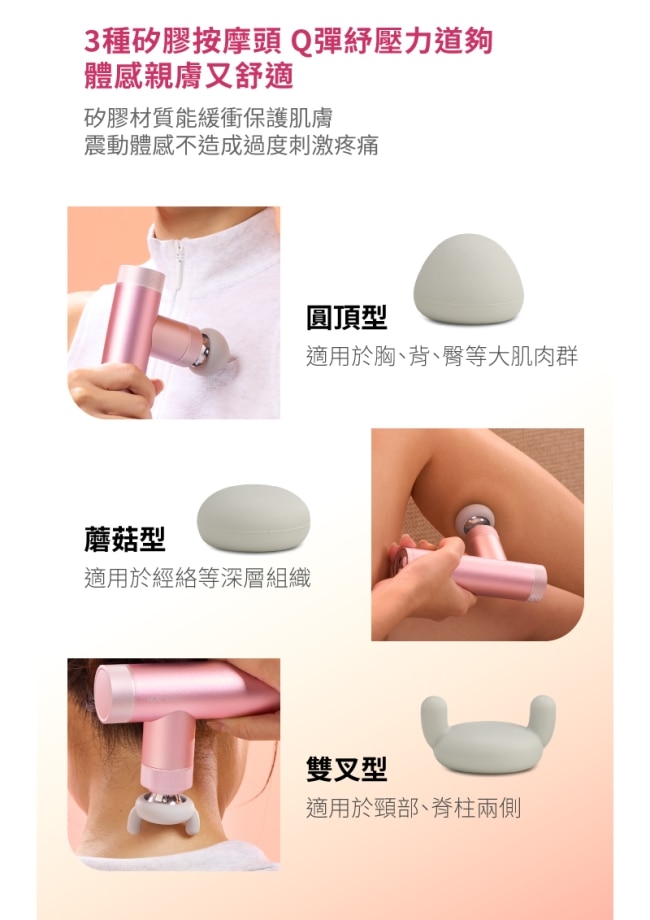 3種矽膠按摩頭 Q彈紓壓力道夠
體感親膚又舒適

矽膠材質能緩衝保護肌膚
震動體感不造成過度刺激疼痛

圓頂型
適用於胸、背、臀等大肌肉群

蘑菇型
適用於經絡等深層組織

雙叉型
適用於頸部、脊柱兩側