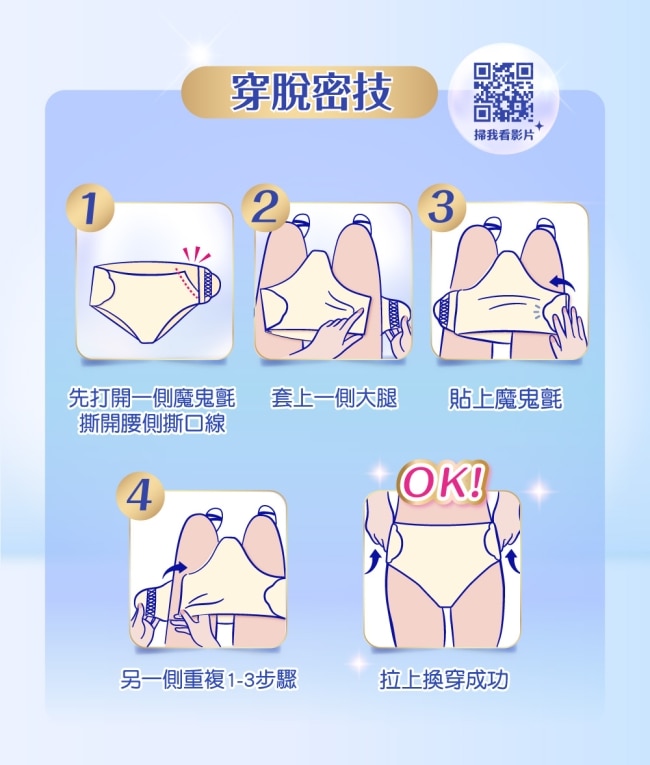 穿脫密技

掃我看影片

1

先打開一側魔鬼氈
撕開腰側撕口線

2

套上一側大腿

3

貼上魔鬼氈

4

另一側重複1-3步驟

OK!

拉上換穿成功