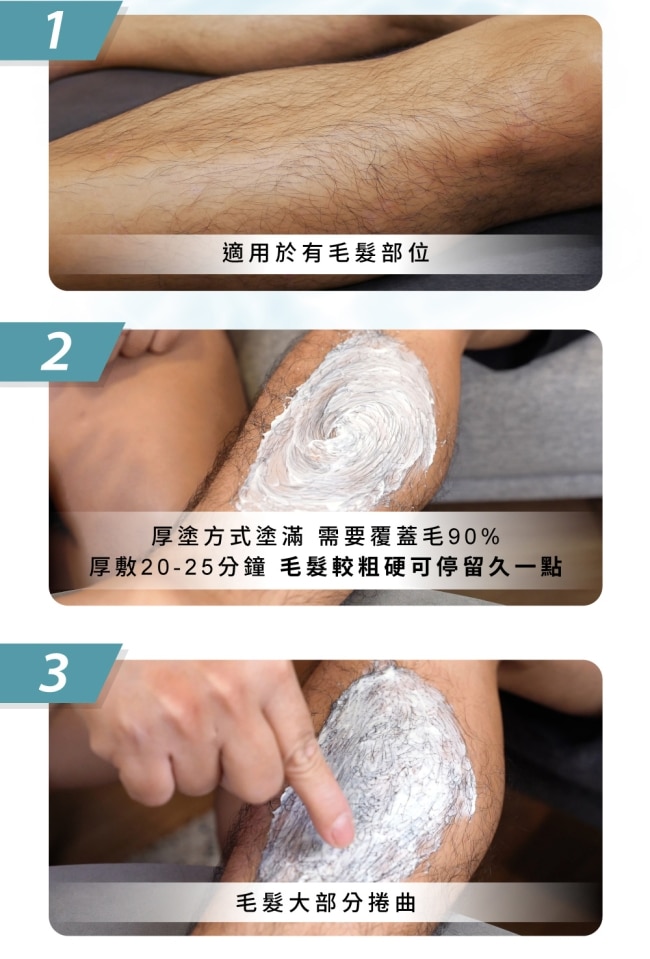 1

適用於有毛髮部位

2

厚塗方式塗滿 需要覆蓋毛90%
厚敷20-25分鐘 毛髮較粗硬可停留久一點

3

毛髮大部分捲曲