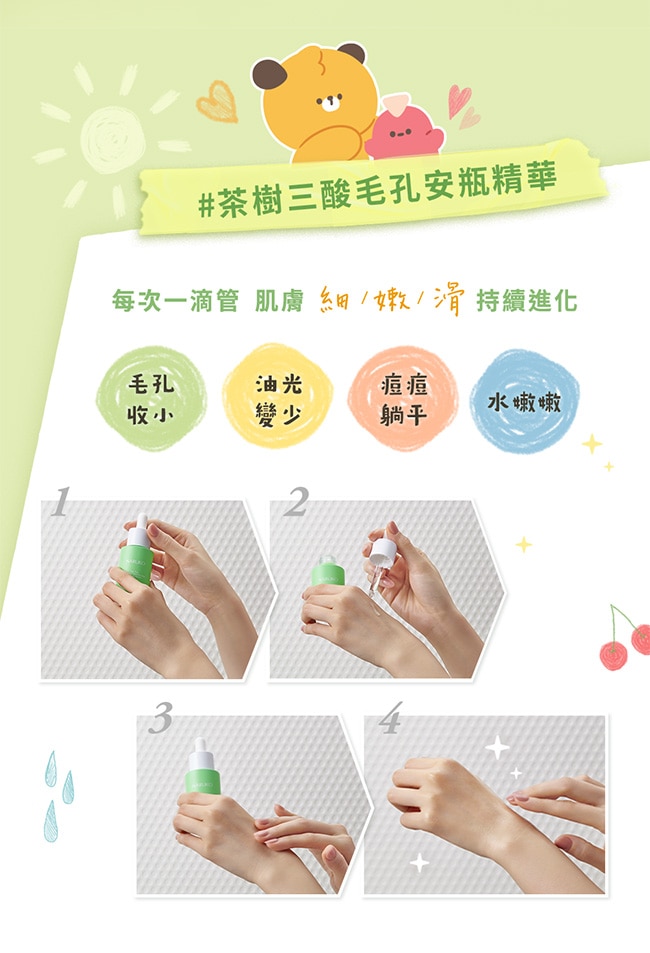 #茶樹三酸毛孔安瓶精華

每次一滴管 肌膚 細/嫩/滑 持續進化

毛孔收小

油光變少

痘痘躺平

水嫩嫩

1

2

3

4