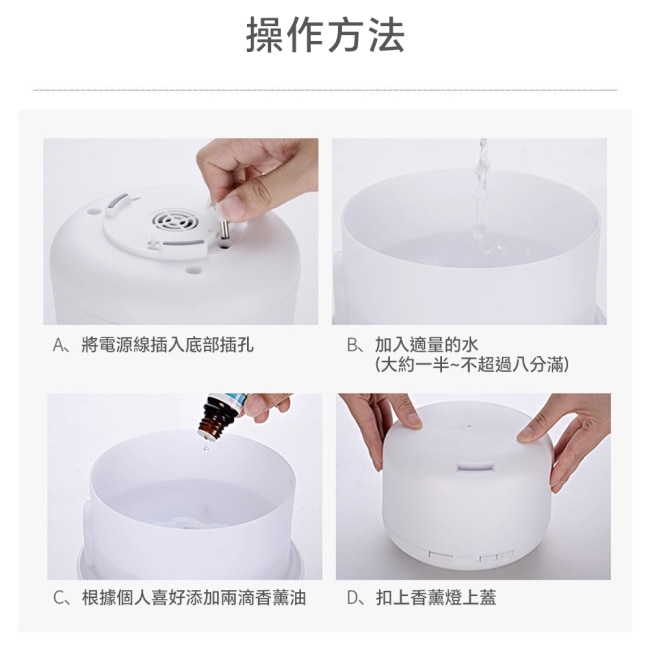 操作方法

A、將電源線插入底部插孔

B、加入適量的水
(大約一半~不超過八分滿)

C、根據個人喜好添加兩滴香薰油

D、扣上香薰燈上蓋