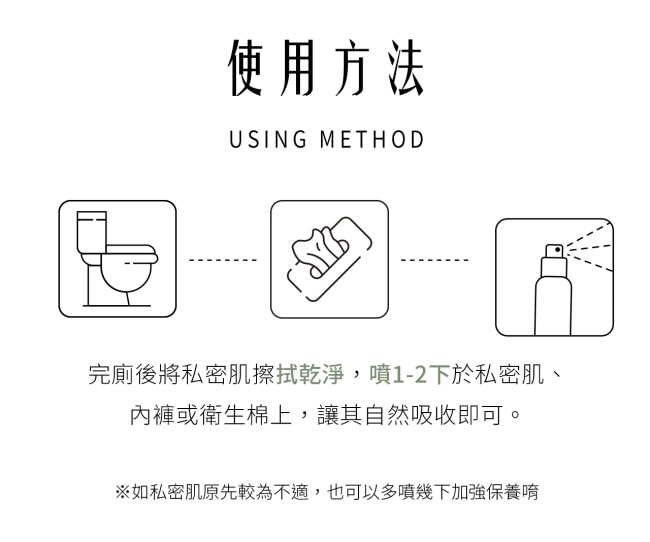 使用方法

USING METHOD

完廁後將私密肌擦拭乾淨，噴1-2下於私密肌、內褲或衛生棉上，讓其自然吸收即可。

※如私密肌原先較為不適，也可以多噴幾下加強保養唷