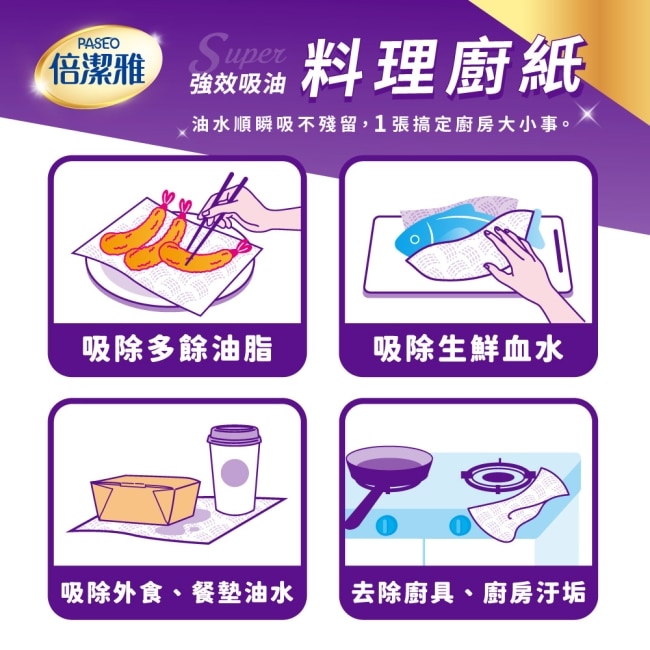 PASEO
倍潔雅

Super
強效吸油
料理廚紙

油水順瞬吸不殘留，1張搞定廚房大小事。

吸除多餘油脂

吸除生鮮血水

吸除外食、餐墊油水

去除廚具、廚房汙垢